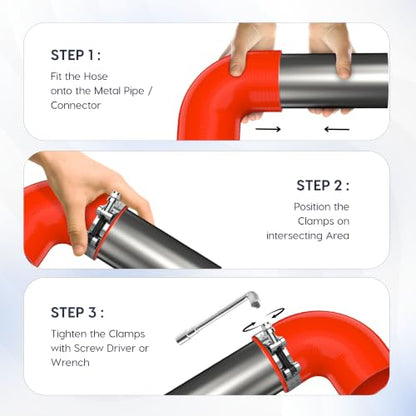 STEP 1 :

Fit the Hose onto the Metal Pipe / Connector

STEP 2 :

Position the Clamps on intersecting Area

STEP 3 :

Tighten the Clamps with Screw Driver or Wrench