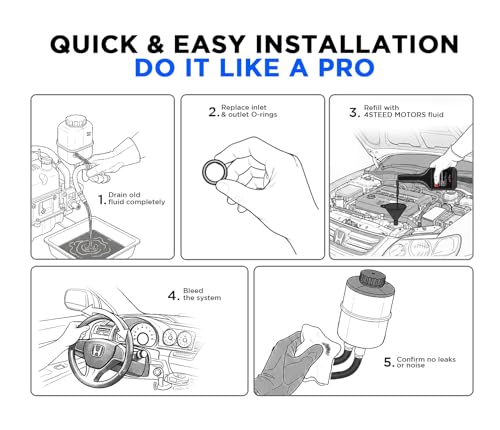 QUICK & EASY INSTALLATION
DO IT LIKE A PRO

1. Drain old fluid completely

2. Replace inlet & outlet O-rings

3. Refill with 4STEED MOTORS fluid

4. Bleed the system

5. Confirm no leaks or noise