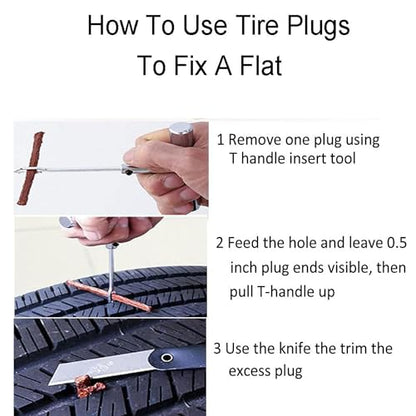 How To Use Tire Plugs
To Fix A Flat

1 Remove one plug using T handle insert tool

2 Feed the hole and leave 0.5 inch plug ends visible, then pull T-handle up

3 Use the knife the trim the excess plug