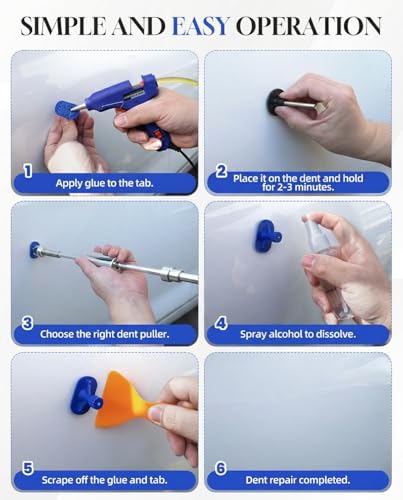 SIMPLE AND EASY OPERATION

1 Apply glue to the tab.

2 Place it on the dent and hold for 2-3 minutes.

3 Choose the right dent puller.

4 Spray alcohol to dissolve.

5 Scrape off the glue and tab.

6 Dent repair completed.