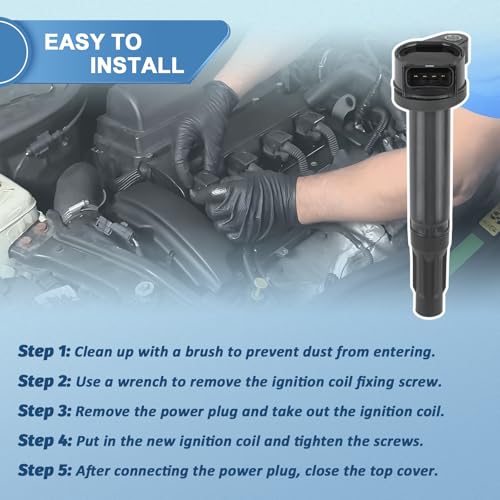 EASY TO
INSTALL

Step 1: Clean up with a brush to prevent dust from entering.

Step 2: Use a wrench to remove the ignition coil fixing screw.

Step 3: Remove the power plug and take out the ignition coil.

Step 4: Put in the new ignition coil and tighten the screws.

Step 5: After connecting the power plug, close the top cover.