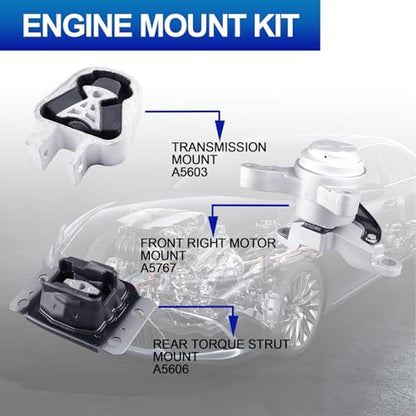 ENGINE MOUNT KIT

TRANSMISSION MOUNT A5603

FRONT RIGHT MOTOR MOUNT A5767

REAR TORQUE STRUT MOUNT A5606