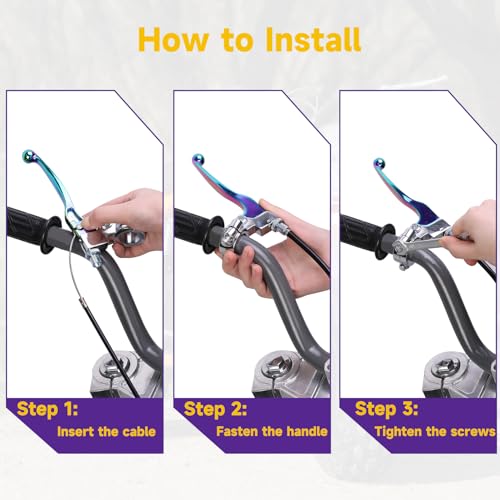 How to Install

Step 1:
Insert the cable

Step 2:
Fasten the handle

Step 3:
Tighten the screws