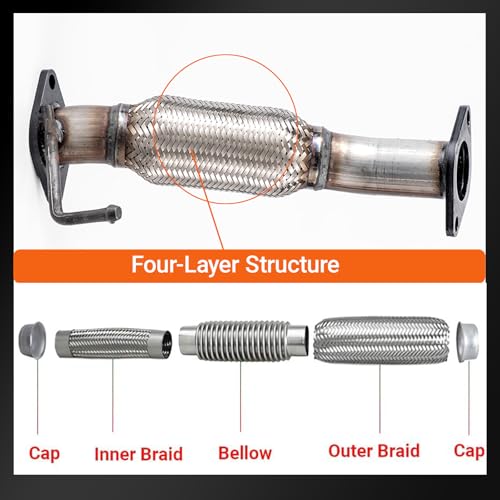 Four-Layer Structure

Cap Inner Braid Bellow Outer Braid Cap