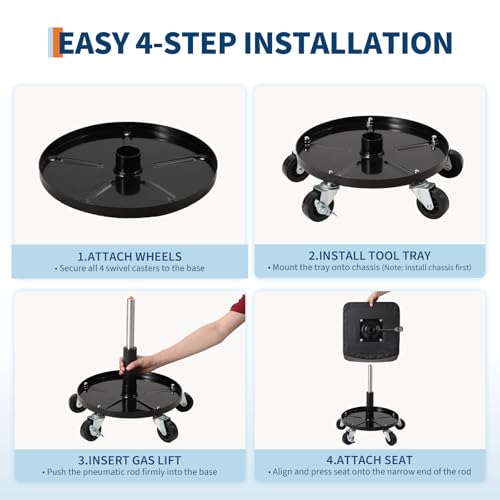 EASY 4-STEP INSTALLATION

1.ATTACH WHEELS
• Secure all 4 swivel casters to the base

2.INSTALL TOOL TRAY
• Mount the tray onto chassis (Note: Install chassis first)

3.INSERT GAS LIFT
• Push the pneumatic rod firmly into the base

4.ATTACH SEAT
• Align and press seat onto the narrow end of the rod