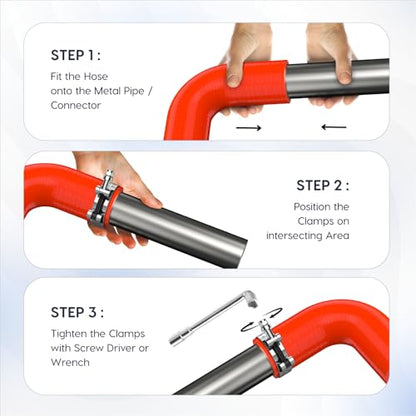 STEP 1 :

Fit the Hose onto the Metal Pipe / Connector

STEP 2 :

Position the Clamps on intersecting Area

STEP 3 :

Tighten the Clamps with Screw Driver or Wrench