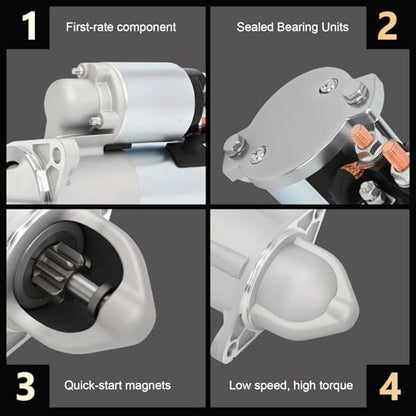 1
First-rate component

Sealed Bearing Units
2

3
Quick-start magnets

Low speed, high torque
4