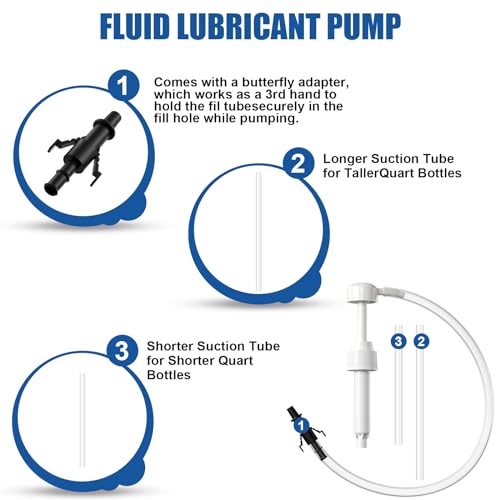 FLUID LUBRICANT PUMP

1

Comes with a butterfly adapter, which works as a 3rd hand to hold the fil tubesecurely in the fill hole while pumping.

2

Longer Suction Tube for TallerQuart Bottles

3

Shorter Suction Tube for Shorter Quart Bottles

3

2

1