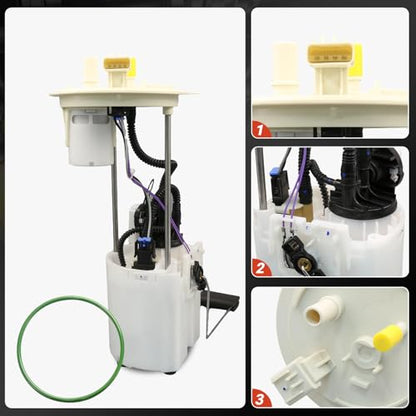 1

2

3