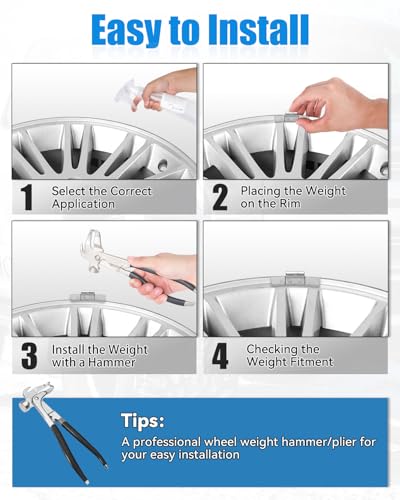 Easy to Install

1 Select the Correct Application

2 Placing the Weight on the Rim

3 Install the Weight with a Hammer

4 Checking the Weight Fitment

Tips:
A professional wheel weight hammer/plier for your easy installation