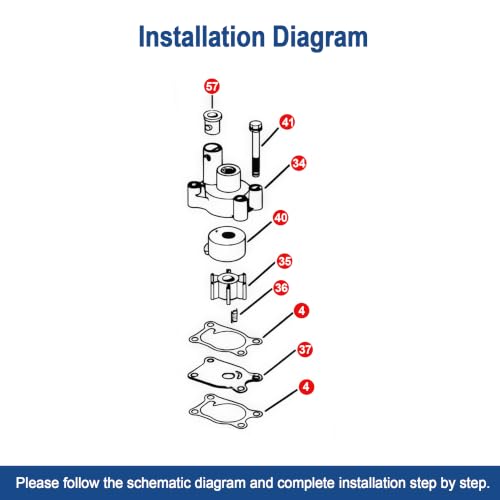 Installation Diagram

57
41
34
40
35
36
4
37
4

Please follow the schematic diagram and complete installation step by step.