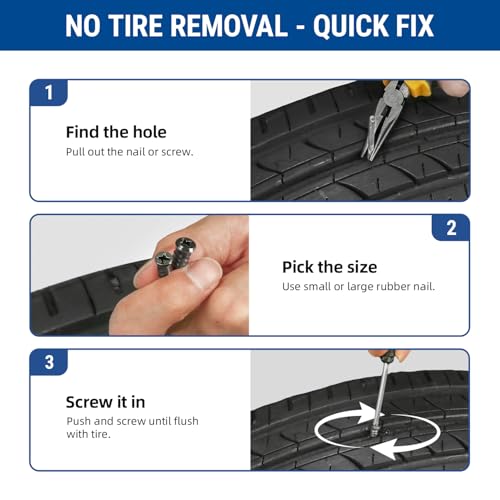 NO TIRE REMOVAL - QUICK FIX

1

Find the hole
Pull out the nail or screw.

2

Pick the size
Use small or large rubber nail.

3

Screw it in
Push and screw until flush with tire.