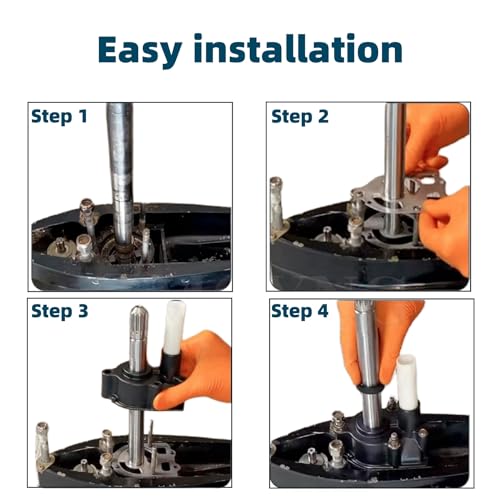 Easy installation

Step 1

Step 2

Step 3

Step 4