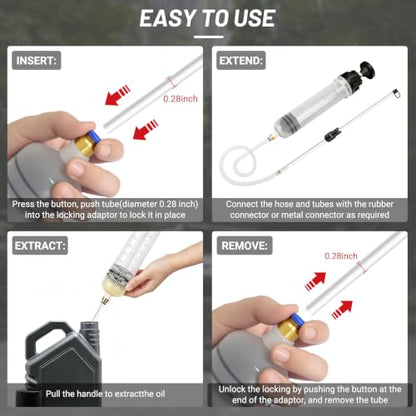 EASY TO USE

INSERT:

0.28inch

Press the button, push tube(diameter 0.28 inch) into the locking adaptor to lock it in place

EXTEND:

Connect the hose and tubes with the rubber connector or metal connector as required

EXTRACT:

Pull the handle to extractthe oil

REMOVE:

0.28inch

Unlock the locking by pushing the button at the end of the adaptor, and remove the tube