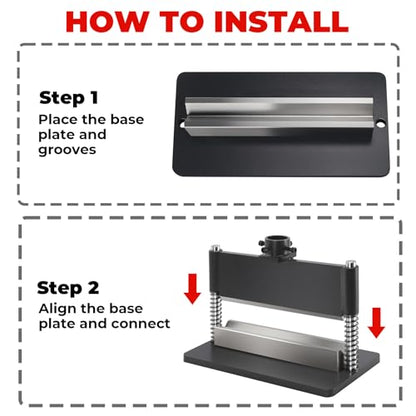 HOW TO INSTALL

Step 1
Place the base plate and grooves

Step 2
Align the base plate and connect