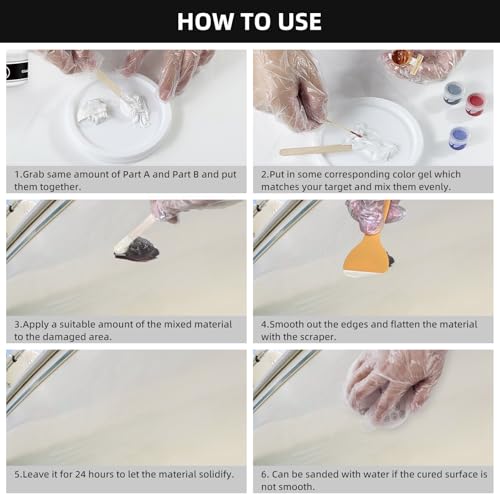 HOW TO USE

1.Grab same amount of Part A and Part B and put them together.

2.Put in some corresponding color gel which matches your target and mix them evenly.

3.Apply a suitable amount of the mixed material to the damaged area.

4.Smooth out the edges and flatten the material with the scraper.

5.Leave it for 24 hours to let the material solidify.

6. Can be sanded with water if the cured surface is not smooth.