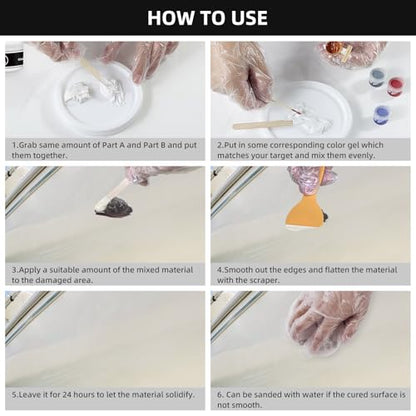 HOW TO USE

1.Grab same amount of Part A and Part B and put them together.

2.Put in some corresponding color gel which matches your target and mix them evenly.

3.Apply a suitable amount of the mixed material to the damaged area.

4.Smooth out the edges and flatten the material with the scraper.

5.Leave it for 24 hours to let the material solidify.

6. Can be sanded with water if the cured surface is not smooth.