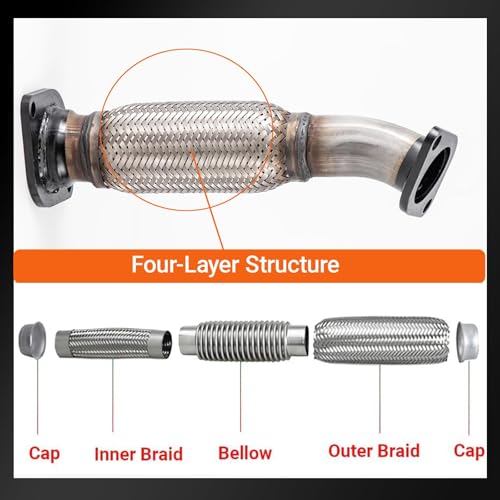 Four-Layer Structure

Cap

Inner Braid

Bellow

Outer Braid

Cap