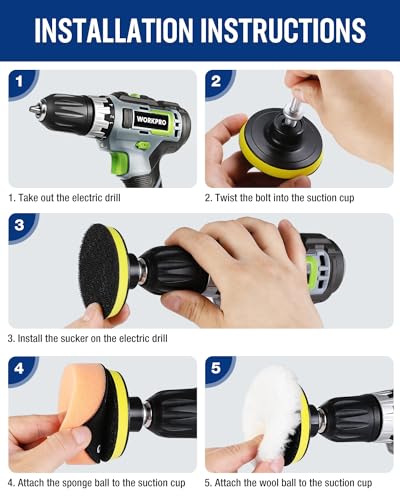 INSTALLATION INSTRUCTIONS

1

WORKPRO

1. Take out the electric drill

2

2. Twist the bolt into the suction cup

3

3. Install the sucker on the electric drill

4

4. Attach the sponge ball to the suction cup

5

5. Attach the wool ball to the suction cup