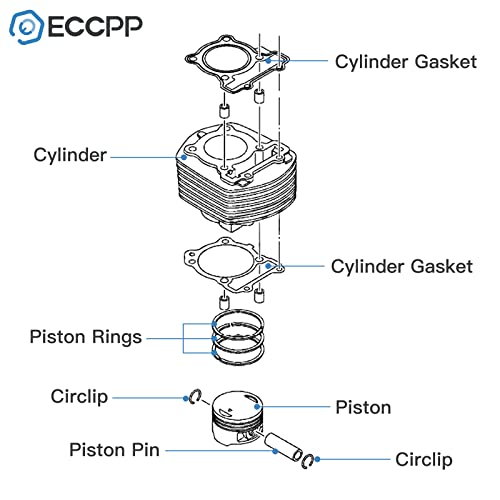 ECCPP

Cylinder Gasket

Cylinder

Cylinder Gasket

Piston Rings

Circlip

Piston

Piston Pin

Circlip