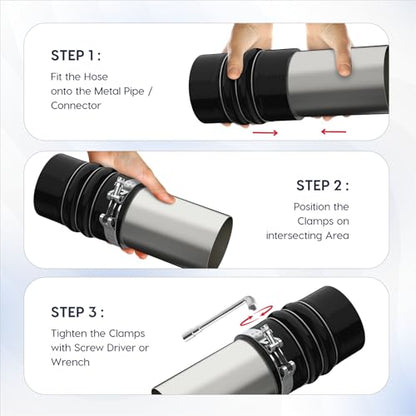 STEP 1 :

Fit the Hose onto the Metal Pipe / Connector

STEP 2 :

Position the Clamps on intersecting Area

STEP 3 :

Tighten the Clamps with Screw Driver or Wrench