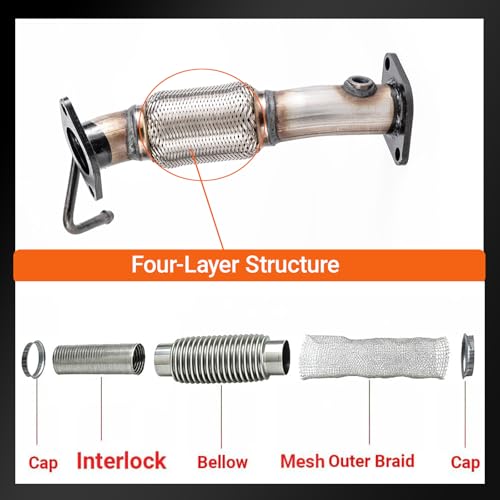 Four-Layer Structure

Cap

Interlock

Bellow

Mesh Outer Braid

Cap