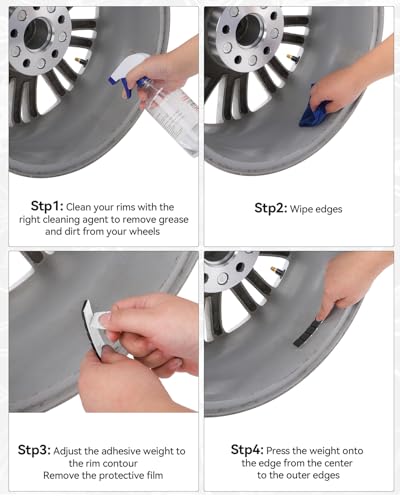 Stp1: Clean your rims with the right cleaning agent to remove grease and dirt from your wheels

Stp2: Wipe edges

Stp3: Adjust the adhesive weight to the rim contour
Remove the protective film

Stp4: Press the weight onto the edge from the center to the outer edges