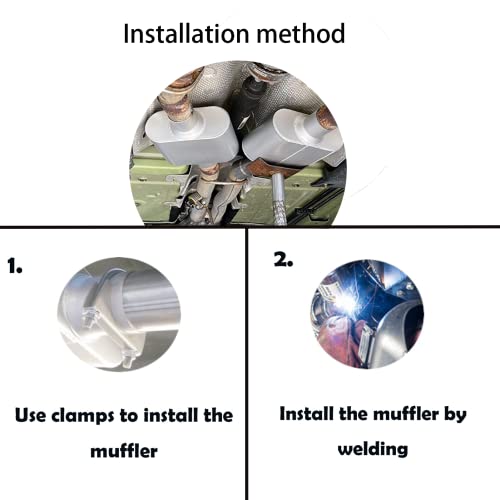 Installation method

1.

Use clamps to install the muffler

2.

Install the muffler by welding