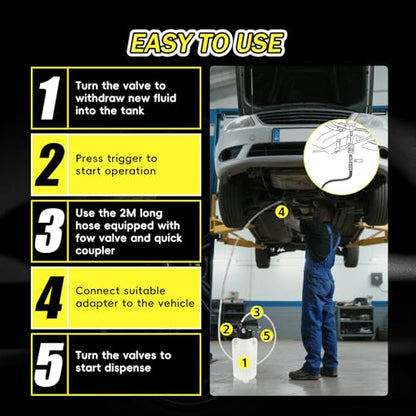 EASY TO USE

1 Turn the valve to withdraw new fluid into the tank

2 Press trigger to start operation

3 Use the 2M long hose equipped with fow valve and quick coupler

4 Connect suitable adapter to the vehicle

5 Turn the valves to start dispense

4

3

2

5

1