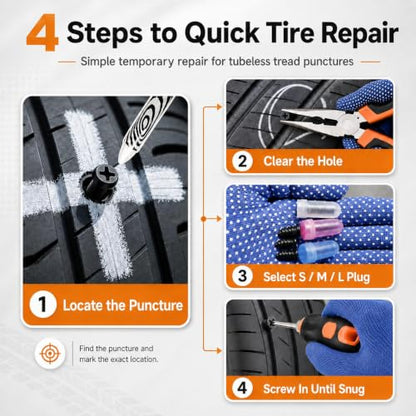 4 Steps to Quick Tire Repair

Simple temporary repair for tubeless tread punctures

1 Locate the Puncture

Find the puncture and mark the exact location.

2 Clear the Hole

3 Select S / M / L Plug

4 Screw In Until Snug