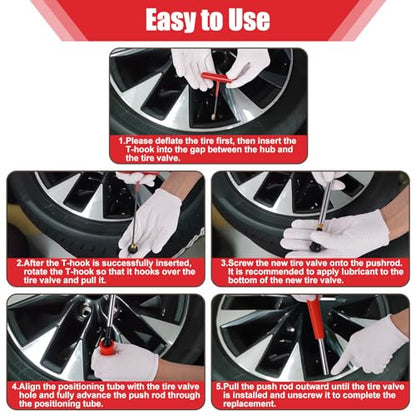 Easy to Use

1.Please deflate the tire first, then insert the T-hook into the gap between the hub and the tire valve.

2.After the T-hook is successfully inserted, rotate the T-hook so that it hooks over the tire valve and pull it.

3.Screw the new tire valve onto the pushrod. It is recommended to apply lubricant to the bottom of the new tire valve.

4.Align the positioning tube with the tire valve hole and fully advance the push rod through the positioning tube.

5.Pull the push rod outward until the tire valve is installed and unscrew it to complete the replacement.