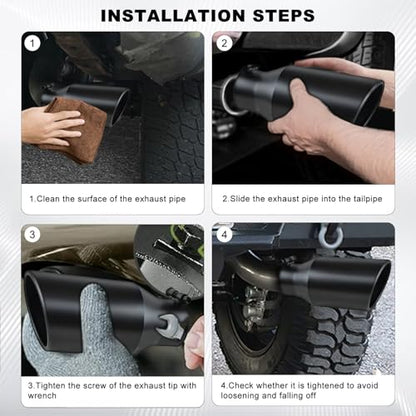 INSTALLATION STEPS

1

1.Clean the surface of the exhaust pipe

2

2.Slide the exhaust pipe into the tailpipe

3

3.Tighten the screw of the exhaust tip with wrench

4

4.Check whether it is tightened to avoid loosening and falling off