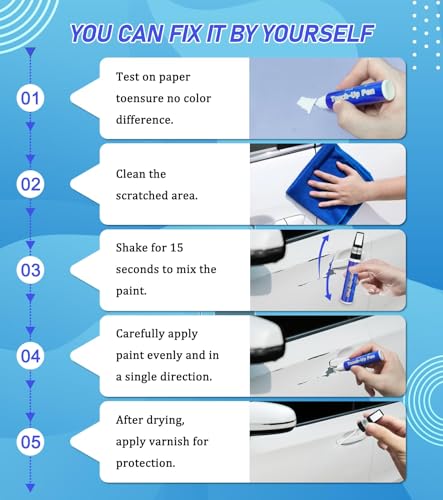 YOU CAN FIX IT BY YOURSELF

01

Test on paper toensure no color difference.

Touch-Up Pen

02

Clean the scratched area.

03

Shake for 15 seconds to mix the paint.

04

Carefully apply paint evenly and in a single direction.

Touch-Up Pen

05

After drying, apply varnish for protection.