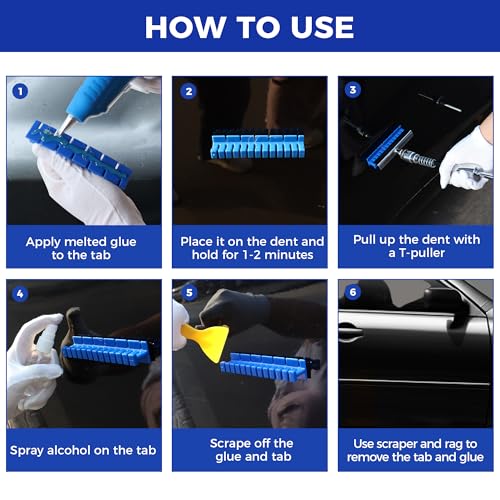 HOW TO USE

1
Apply melted glue to the tab

2
Place it on the dent and hold for 1-2 minutes

3
Pull up the dent with a T-puller

4
Spray alcohol on the tab

5
Scrape off the glue and tab

6
Use scraper and rag to remove the tab and glue