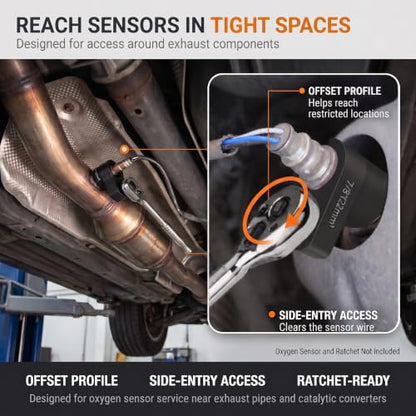 REACH SENSORS IN TIGHT SPACES
Designed for access around exhaust components

OFFSET PROFILE
Helps reach restricted locations

7/8"(22mm)

SIDE-ENTRY ACCESS
Clears the sensor wire

Oxygen Sensor and Ratchet Not Included

OFFSET PROFILE SIDE-ENTRY ACCESS RATCHET-READY
Designed for oxygen sensor service near exhaust pipes and catalytic converters