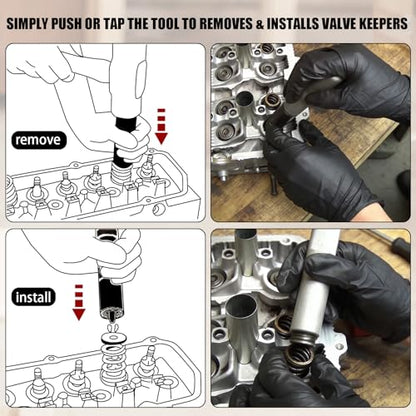 SIMPLY PUSH OR TAP THE TOOL TO REMOVES & INSTALLS VALVE KEEPERS

remove

install