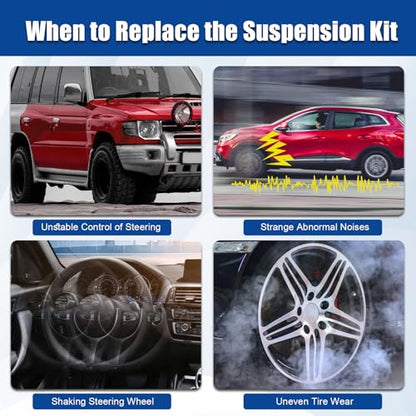 When to Replace the Suspension Kit

Unstable Control of Steering

Strange Abnormal Noises

Shaking Steering Wheel

Uneven Tire Wear