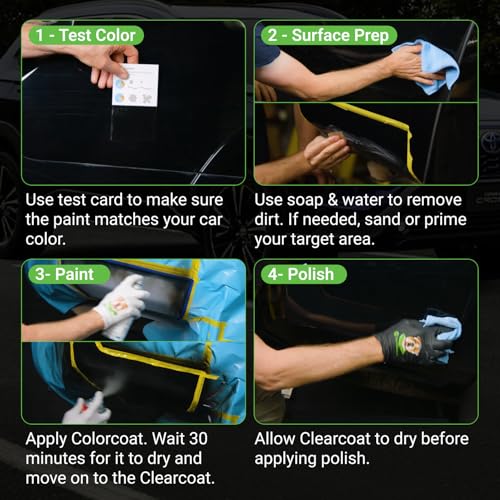 1 - Test Color

Use test card to make sure the paint matches your car color.

2 - Surface Prep

Use soap & water to remove dirt. If needed, sand or prime your target area.

3- Paint

Apply Colorcoat. Wait 30 minutes for it to dry and move on to the Clearcoat.

4- Polish

Allow Clearcoat to dry before applying polish.