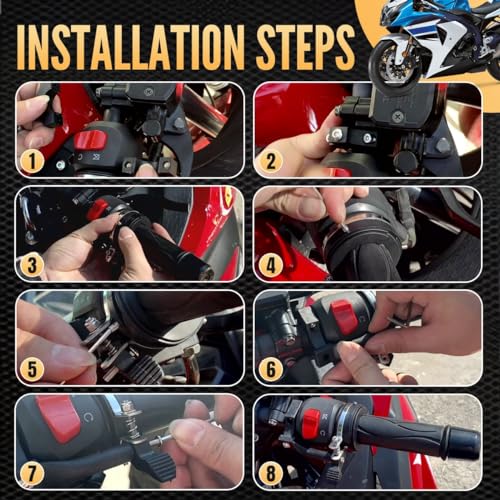 INSTALLATION STEPS

1

2

3

4

5

6

7

8