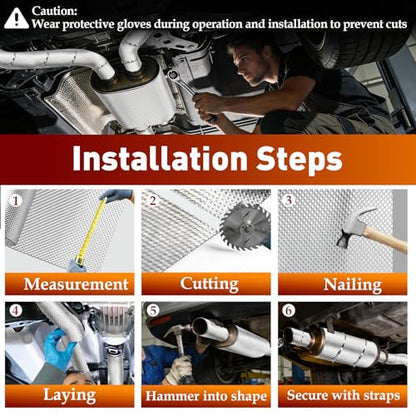 Caution:
Wear protective gloves during operation and installation to prevent cuts

Installation Steps

1
Measurement

2
Cutting

3
Nailing

4
Laying

5
Hammer into shape

6
Secure with straps