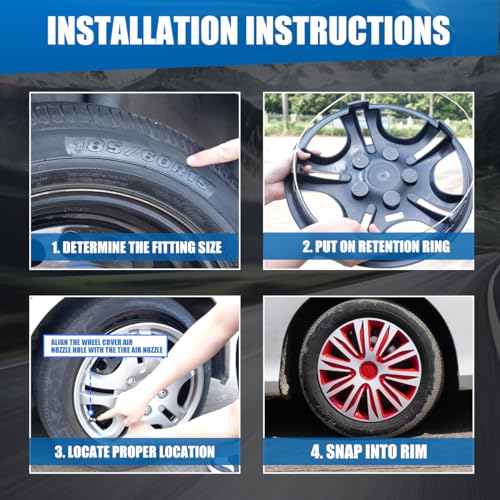 INSTALLATION INSTRUCTIONS

185/60R15

1. DETERMINE THE FITTING SIZE

2. PUT ON RETENTION RING

ALIGN THE WHEEL COVER AIR NOZZLE HOLE WITH THE TIRE AIR NOZZLE

3. LOCATE PROPER LOCATION

4. SNAP INTO RIM