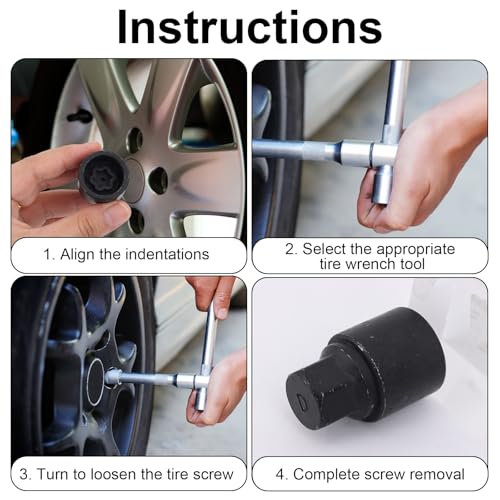 Instructions

1. Align the indentations

2. Select the appropriate tire wrench tool

3. Turn to loosen the tire screw

4. Complete screw removal