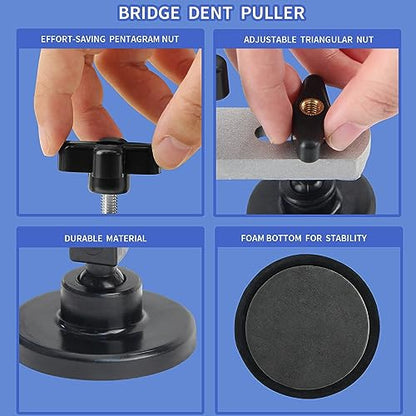 BRIDGE DENT PULLER

EFFORT-SAVING PENTAGRAM NUT

ADJUSTABLE TRIANGULAR NUT

DURABLE MATERIAL

FOAM BOTTOM FOR STABILITY