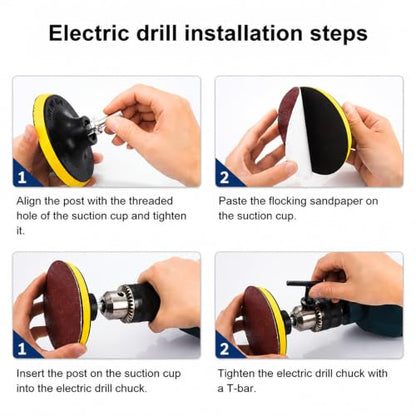 Electric drill installation steps

1

Align the post with the threaded hole of the suction cup and tighten it.

2

Paste the flocking sandpaper on the suction cup.

1

Insert the post on the suction cup into the electric drill chuck.

2

Tighten the electric drill chuck with a T-bar.