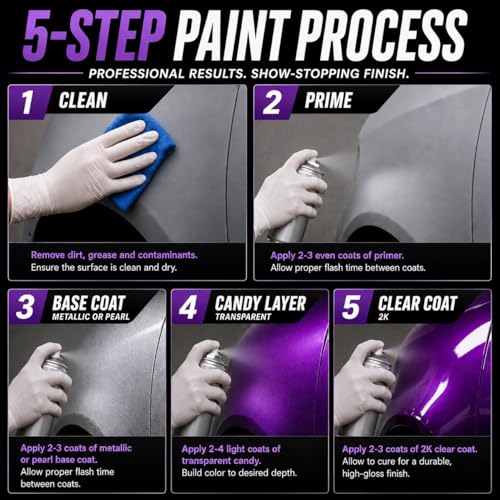 5-STEP PAINT PROCESS

PROFESSIONAL RESULTS. SHOW-STOPPING FINISH.

1 CLEAN

Remove dirt, grease and contaminants. Ensure the surface is clean and dry.

2 PRIME

Apply 2-3 even coats of primer. Allow proper flash time between coats.

3 BASE COAT METALLIC OR PEARL

Apply 2-3 coats of metallic or pearl base coat. Allow proper flash time between coats.

4 CANDY LAYER TRANSPARENT

Apply 2-4 light coats of transparent candy. Build color to desired depth.

5 CLEAR COAT 2K

Apply 2-3 coats of 2K clear coat. Allow to cure for a durable, high-gloss finish.