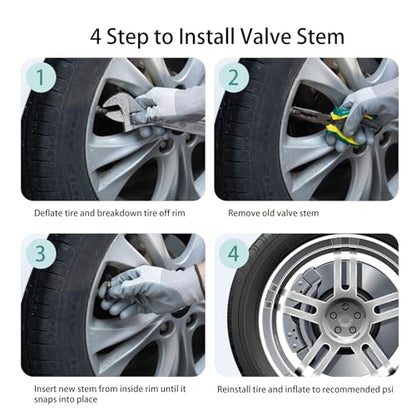 4 Step to Install Valve Stem

1

Deflate tire and breakdown tire off rim

2

Remove old valve stem

3

Insert new stem from inside rim until it snaps into place

4

Reinstall tire and inflate to recommended psi