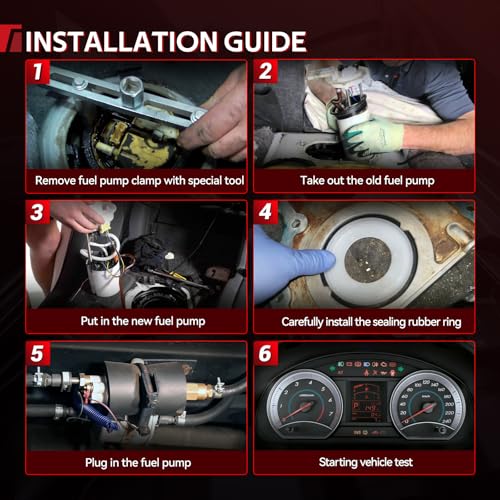 INSTALLATION GUIDE

1
Remove fuel pump clamp with special tool

2
Take out the old fuel pump

3
Put in the new fuel pump

4
Carefully install the sealing rubber ring

5
Plug in the fuel pump

6
Starting vehicle test