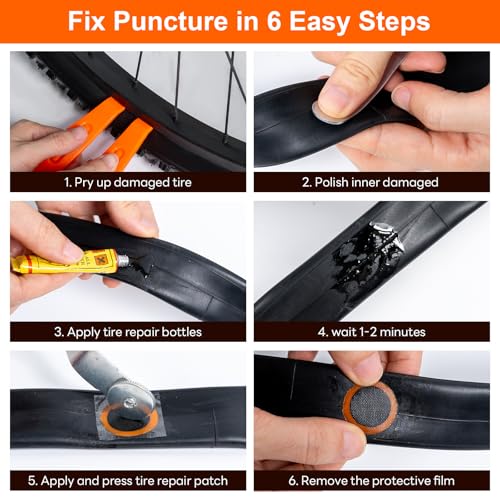 Fix Puncture in 6 Easy Steps

1. Pry up damaged tire

2. Polish inner damaged

3. Apply tire repair bottles

4. wait 1-2 minutes

5. Apply and press tire repair patch

6. Remove the protective film