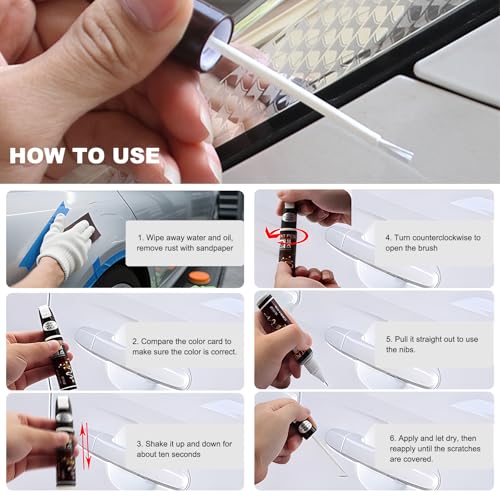 HOW TO USE

1. Wipe away water and oil, remove rust with sandpaper

2. Compare the color card to make sure the color is correct.

3. Shake it up and down for about ten seconds

4. Turn counterclockwise to open the brush

5. Pull it straight out to use the nibs.

6. Apply and let dry, then reapply until the scratches are covered.