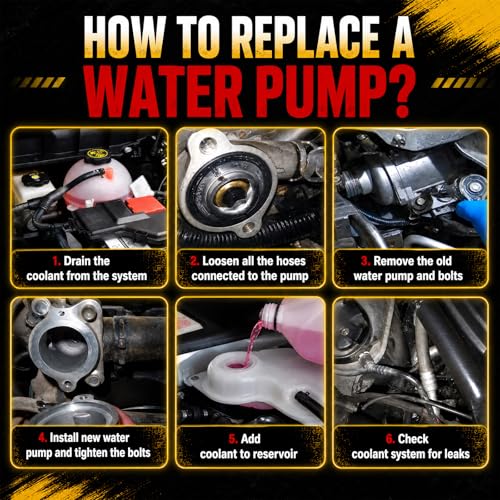 HOW TO REPLACE A WATER PUMP?

1. Drain the coolant from the system

2. Loosen all the hoses connected to the pump

3. Remove the old water pump and bolts

4. Install new water pump and tighten the bolts

5. Add coolant to reservoir

6. Check coolant system for leaks